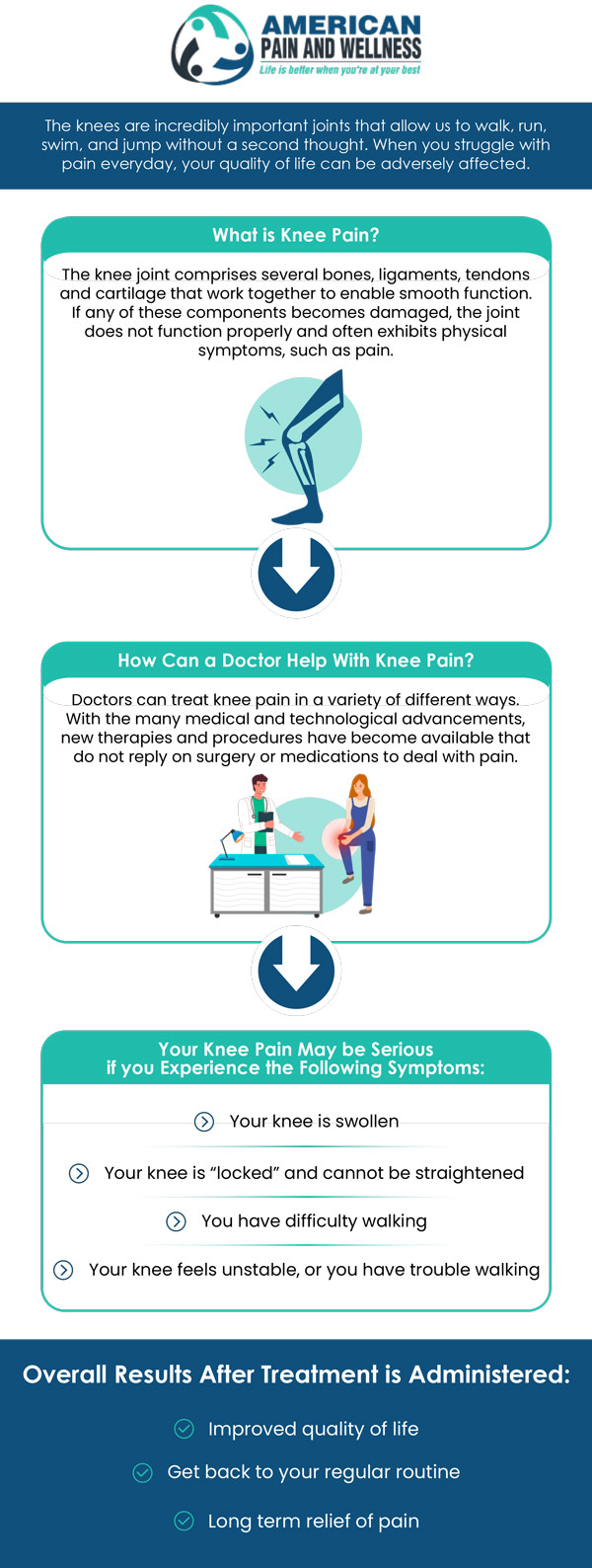 AMERICAN PAIN AND WELLNESS
Life is better when you're at your best

The knees are incredibly important joints that allow us to walk, run, swim, and jump without a second thought. When you struggle with pain everyday, your quality of life can be adversely affected.

What is Knee Pain?

The knee joint comprises several bones, ligaments, tendons and cartilage that work together to enable smooth function. If any of these components becomes damaged, the joint does not function properly and often exhibits physical symptoms, such as pain.

How Can a Doctor Help With Knee Pain?

Doctors can treat knee pain in a variety of different ways. With the many medical and technological advancements, new therapies and procedures have become available that do not reply on surgery or medications to deal with pain.

Your Knee Pain May be Serious if you Experience the Following Symptoms:

Your knee is swollen

Your knee is "locked" and cannot be straightened

You have difficulty walking

Your knee feels unstable, or you have trouble walking

Overall Results After Treatment is Administered:

Improved quality of life

Get back to your regular routine

Long term relief of pain